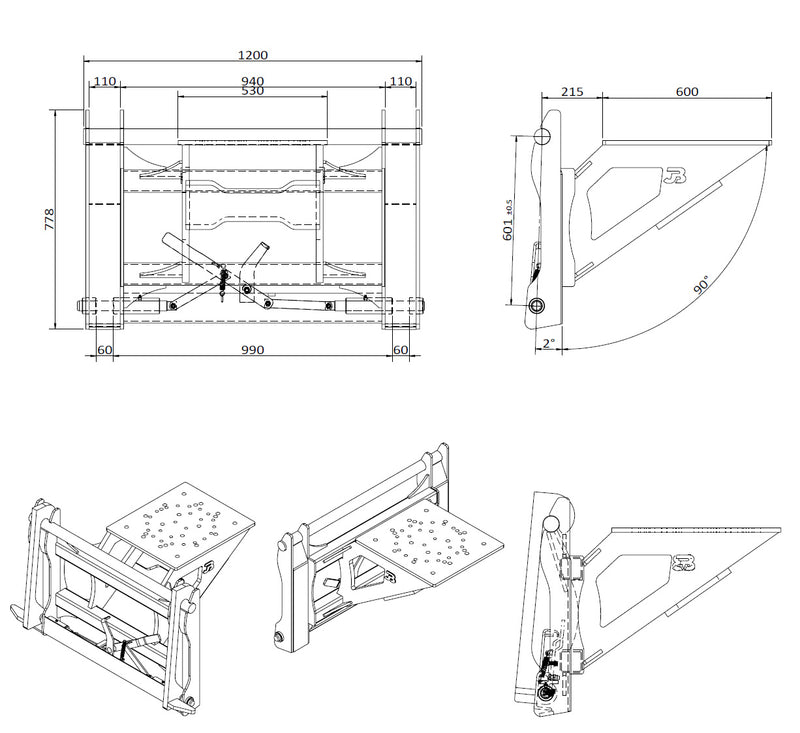 1200
110
940
530
110
778
60
990
60
215
600
601 ±0.5
90°
2°