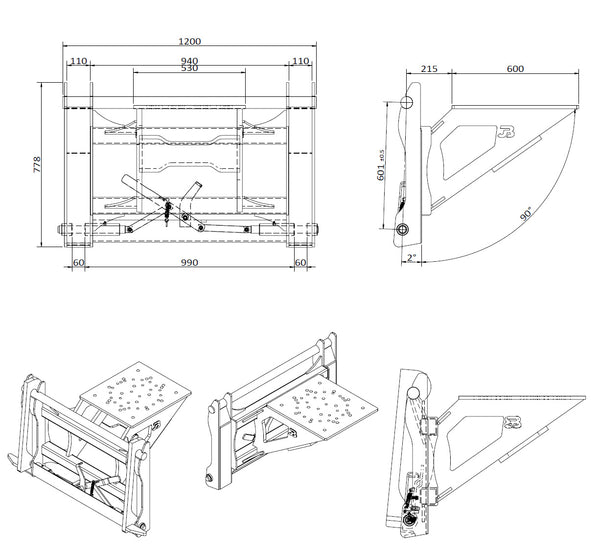 1200
110
940
530
110
778
60
990
60
215
600
601 ±0.5
90°
2°